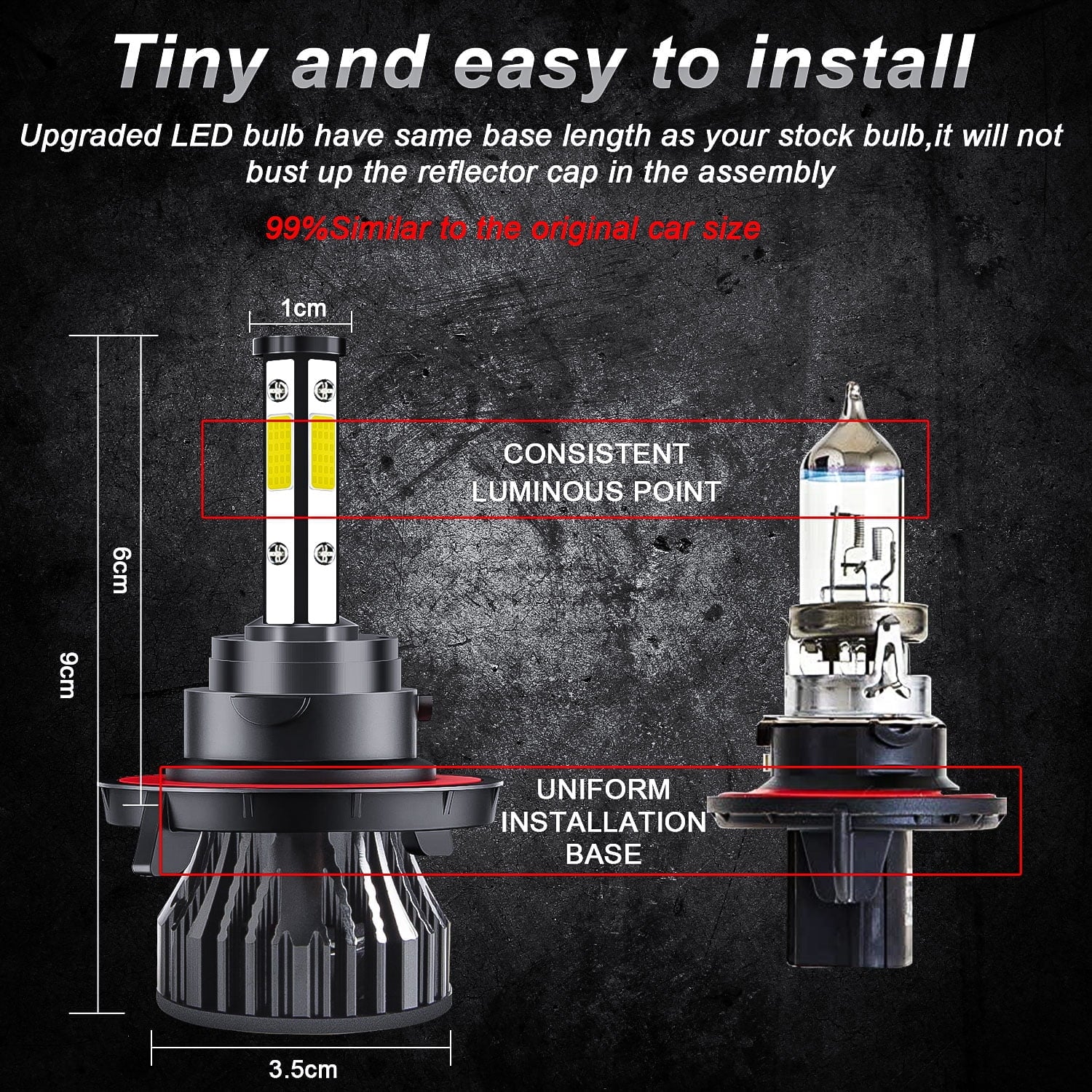 Tiny and easy to install

Upgraded LED bulb have same base length as your stock bulb,it will not bust up the reflector cap in the assembly

99%Similar to the original car size

1cm

6cm

9cm

CONSISTENT LUMINOUS POINT

UNIFORM INSTALLATION BASE

3.5cm